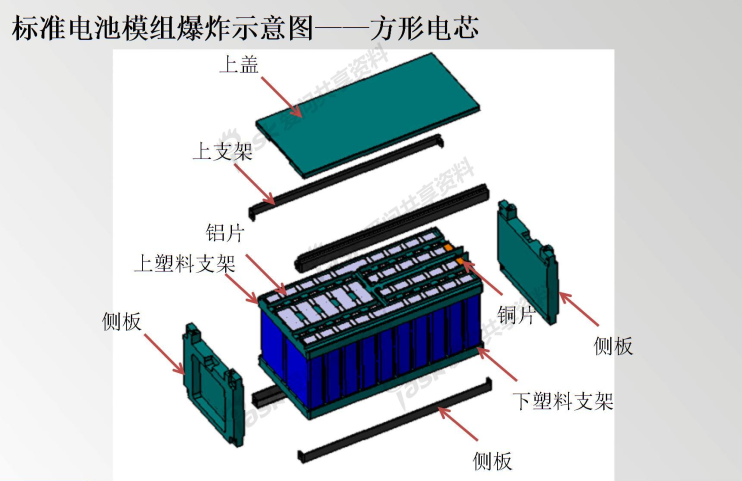 标准电池模组爆炸示意图——方形电芯

上盖

上支架

铝片

上塑料支架

侧板

铜片

侧板

下塑料支架

侧板